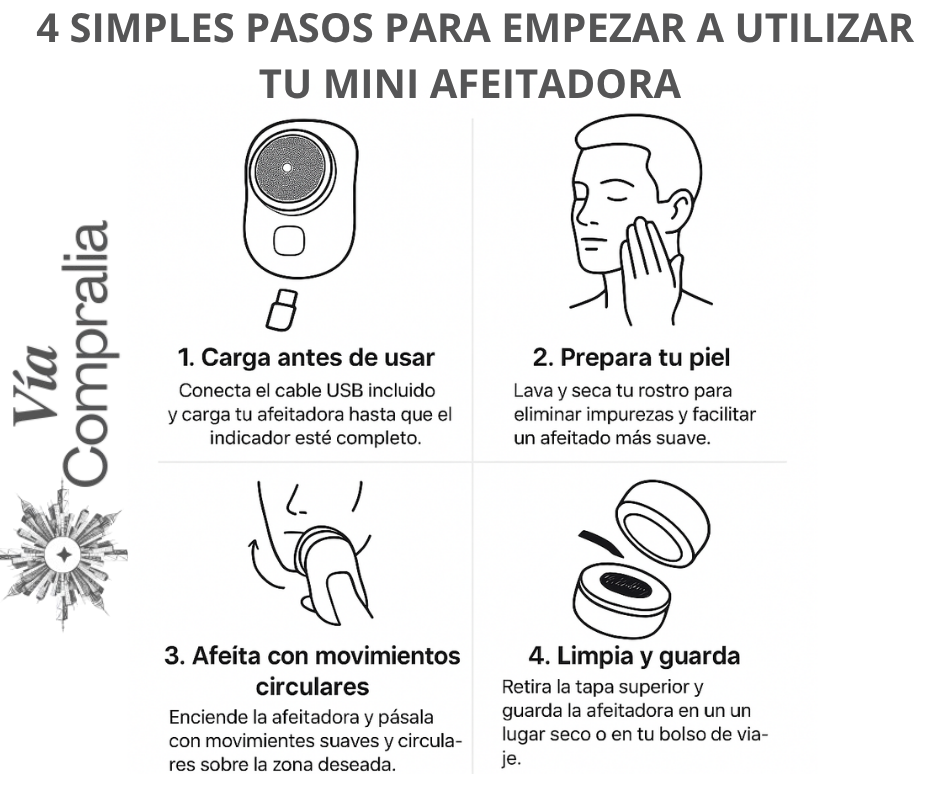 4 SIMPLES PASOS PARA EMPEZAR A UTILIZAR TU MINI AFEITADORA

Vía Compralia

1. Carga antes de usar
Conecta el cable USB incluido y carga tu afeitadora hasta que el indicador esté completo.

2. Prepara tu piel
Lava y seca tu rostro para eliminar impurezas y facilitar un afeitado más suave.

3. Afeita con movimientos circulares
Enciende la afeitadora y pásala con movimientes suaves y circulares sobre la zona deseada.

4. Limpia y guarda
Retira la tapa superior y guarda la afeitadora en un un lugar seco o en tu bolso de viaje.