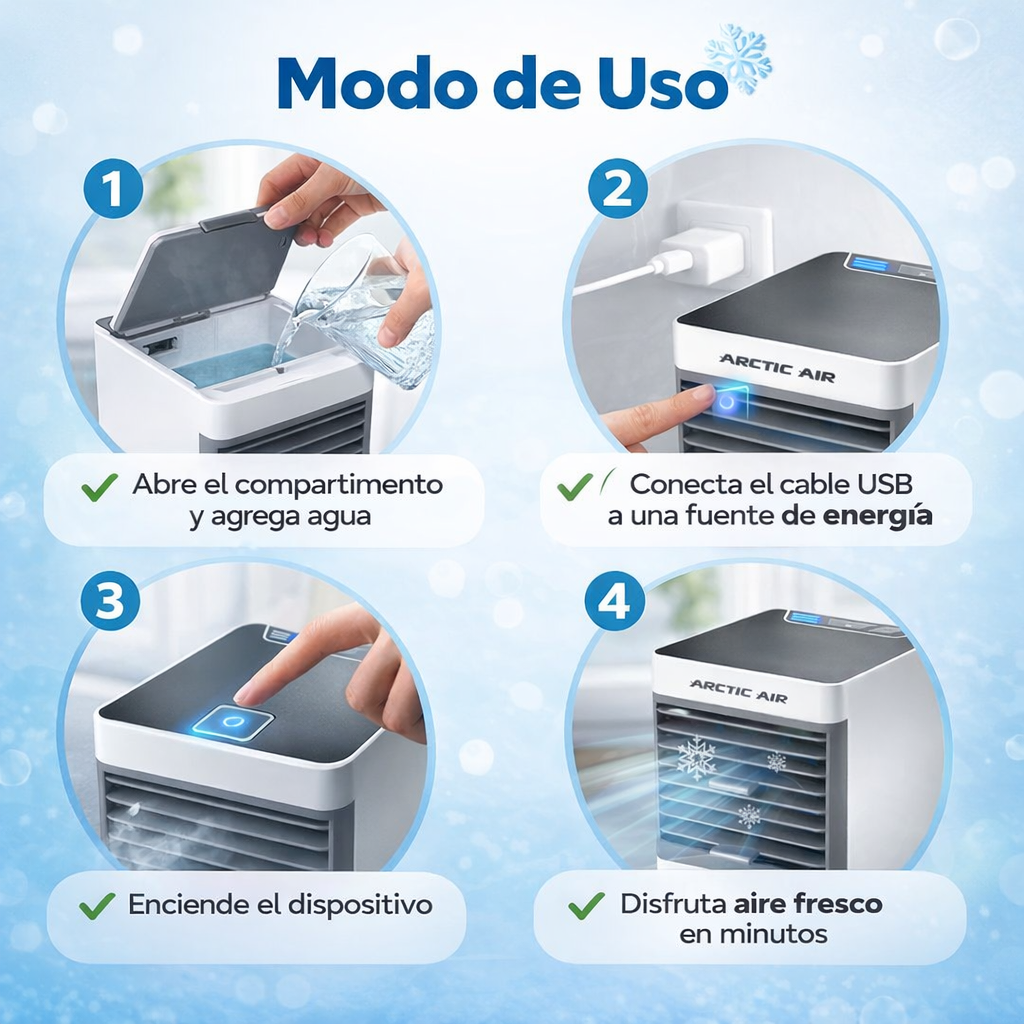 Modo de Uso

1

Abre el compartimento y agrega agua

2

ARCTIC AIR

Conecta el cable USB a una fuente de energía

3

Enciende el dispositivo

4

ARCTIC AIR

Disfruta aire fresco en minutos