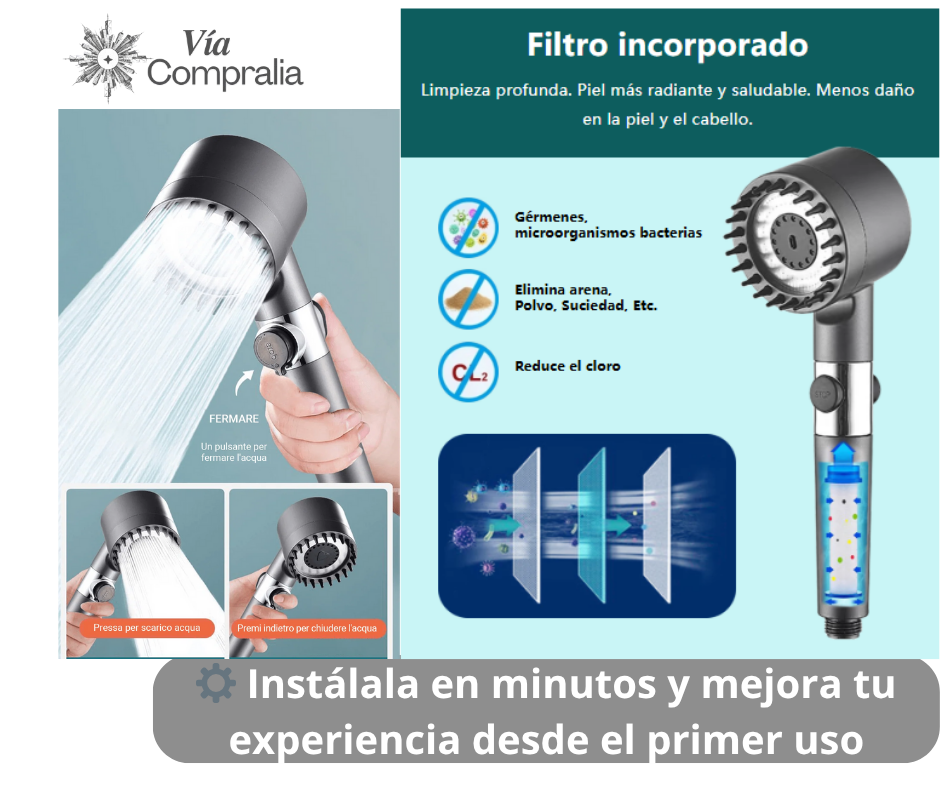 Vía Compralia

FERMARE

Un pulsante per fermare l'acqua

Pressa per scarico acqua

Premi indietro per chiudere l'acqua

Filtro incorporado

Limpieza profunda. Piel más radiante y saludable. Menos daño en la piel y el cabello.

Gérmenes, microorganismos bacterias

Elimina arena, Polvo, Suciedad, Etc.

$CL_2$

Reduce el cloro

Instálala en minutos y mejora tu experiencia desde el primer uso