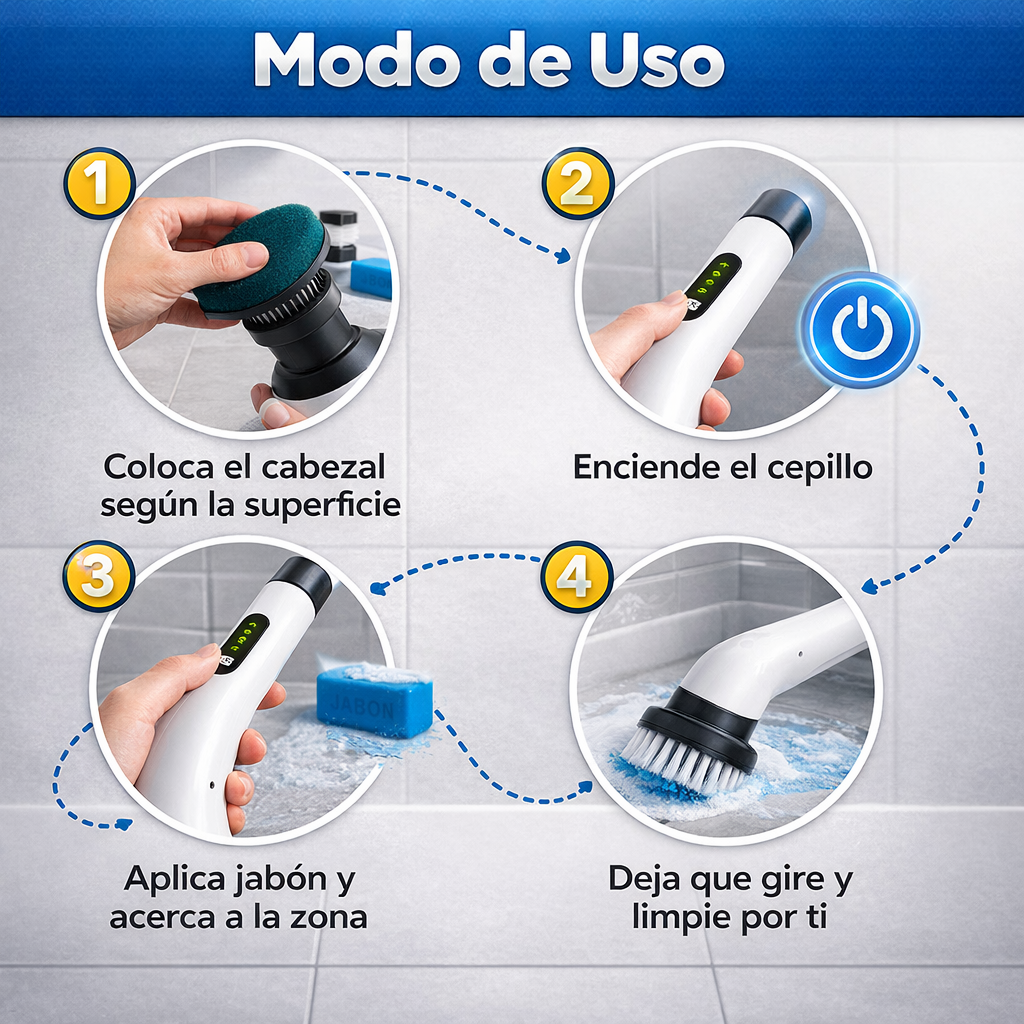 Modo de Uso

1

Coloca el cabezal según la superficie

2

Enciende el cepillo

3

JABON

Aplica jabón y acerca a la zona

4

Deja que gire y limpie por ti